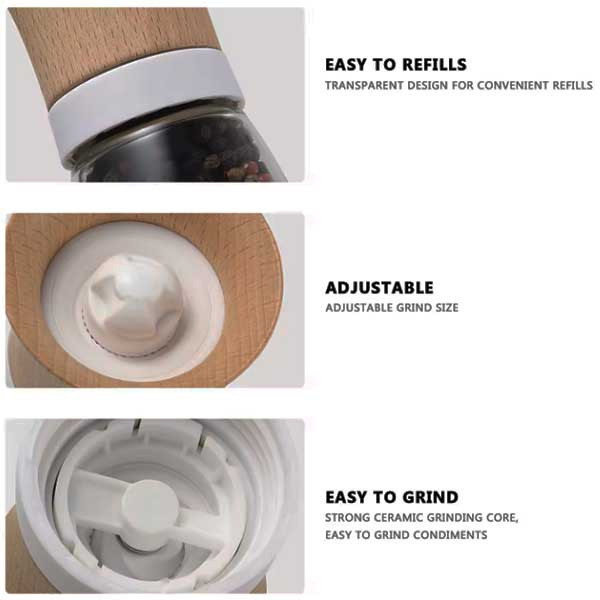 EASY TO REFILLS
TRANSPARENT DESIGN FOR CONVENIENT REFILLS

ADJUSTABLE
ADJUSTABLE GRIND SIZE

EASY TO GRIND
STRONG CERAMIC GRINDING CORE, EASY TO GRIND CONDIMENTS